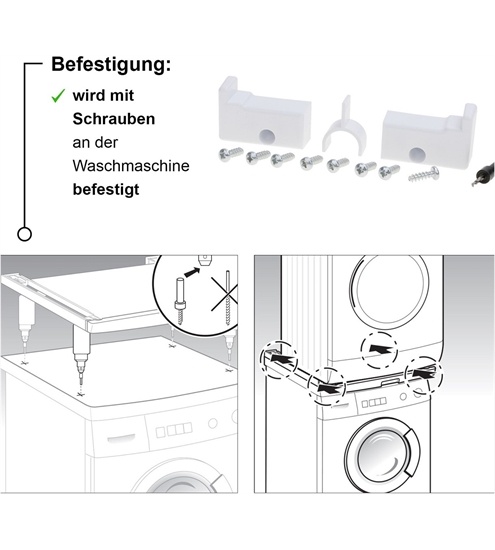 Befestigung:

✓ wird mit Schrauben an der Waschmaschine befestigt