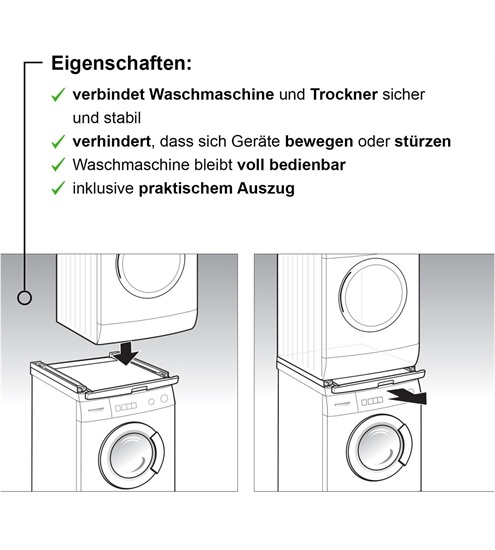 Eigenschaften:

✓ verbindet Waschmaschine und Trockner sicher und stabil
✓ verhindert, dass sich Geräte bewegen oder stürzen
✓ Waschmaschine bleibt voll bedienbar
✓ inklusive praktischem Auszug